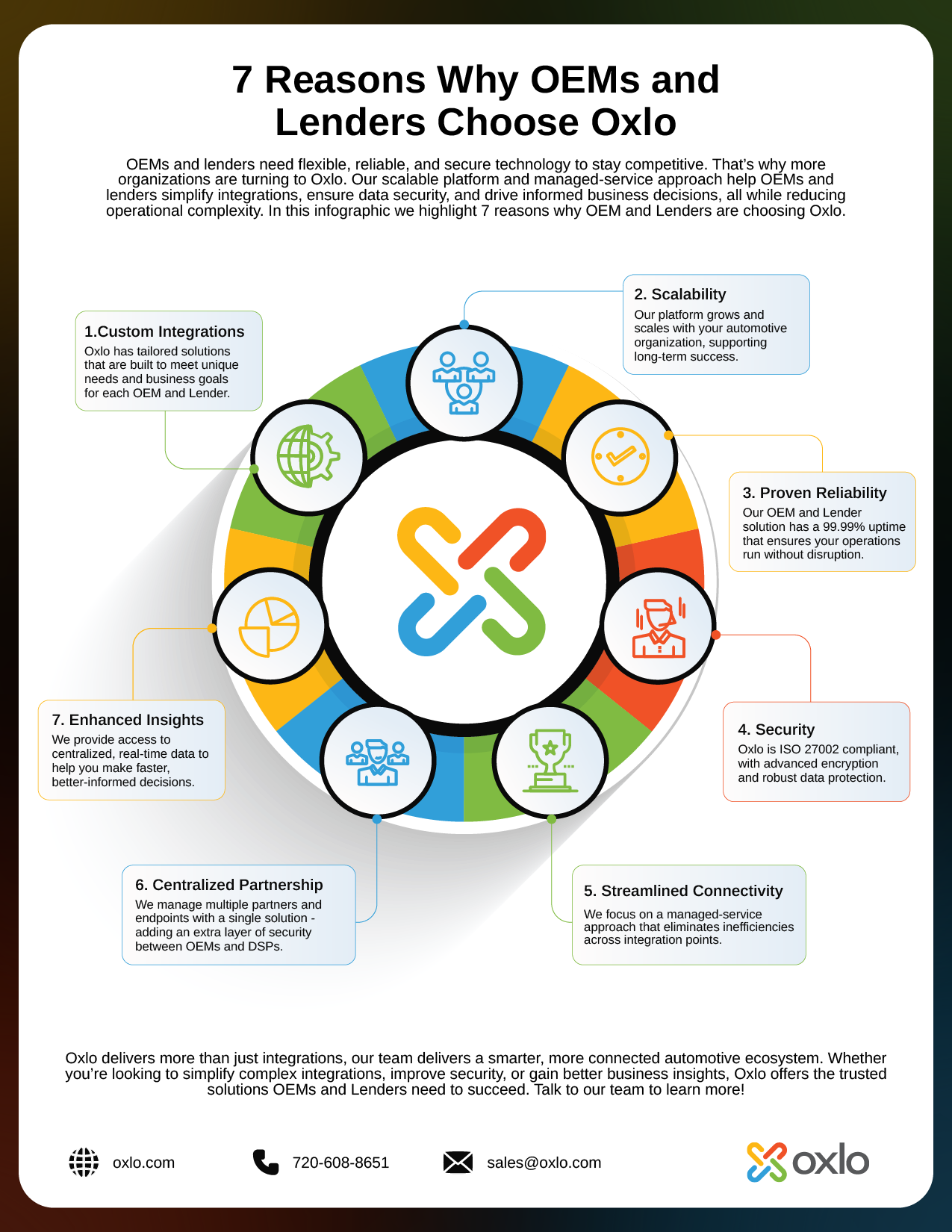 7 Reasons Why OEMs and Lenders Choose Oxlo

OEMs and lenders need flexible, reliable, and secure technology to stay competitive. That's why more organizations are turning to Oxlo. Our scalable platform and managed-service approach help OEMs and lenders simplify integrations, ensure data security, and drive informed business decisions, all while reducing operational complexity. In this infographic we highlight 7 reasons why OEM and Lenders are choosing Oxlo.

1.Custom Integrations
Oxlo has tailored solutions that are built to meet unique needs and business goals for each OEM and Lender.

2. Scalability
Our platform grows and scales with your automotive organization, supporting long-term success.

3. Proven Reliability
Our OEM and Lender solution has a 99.99% uptime that ensures your operations run without disruption.

4. Security
Oxlo is ISO 27002 compliant, with advanced encryption and robust data protection.

5. Streamlined Connectivity
We focus on a managed-service approach that eliminates inefficiencies across integration points.

6. Centralized Partnership
We manage multiple partners and endpoints with a single solution - adding an extra layer of security between OEMs and DSPs.

7. Enhanced Insights
We provide access to centralized, real-time data to help you make faster, better-informed decisions.

Oxlo delivers more than just integrations, our team delivers a smarter, more connected automotive ecosystem. Whether you're looking to simplify complex integrations, improve security, or gain better business insights, Oxlo offers the trusted solutions OEMs and Lenders need to succeed. Talk to our team to learn more!

oxlo.com
720-608-8651
sales@oxlo.com
oxlo