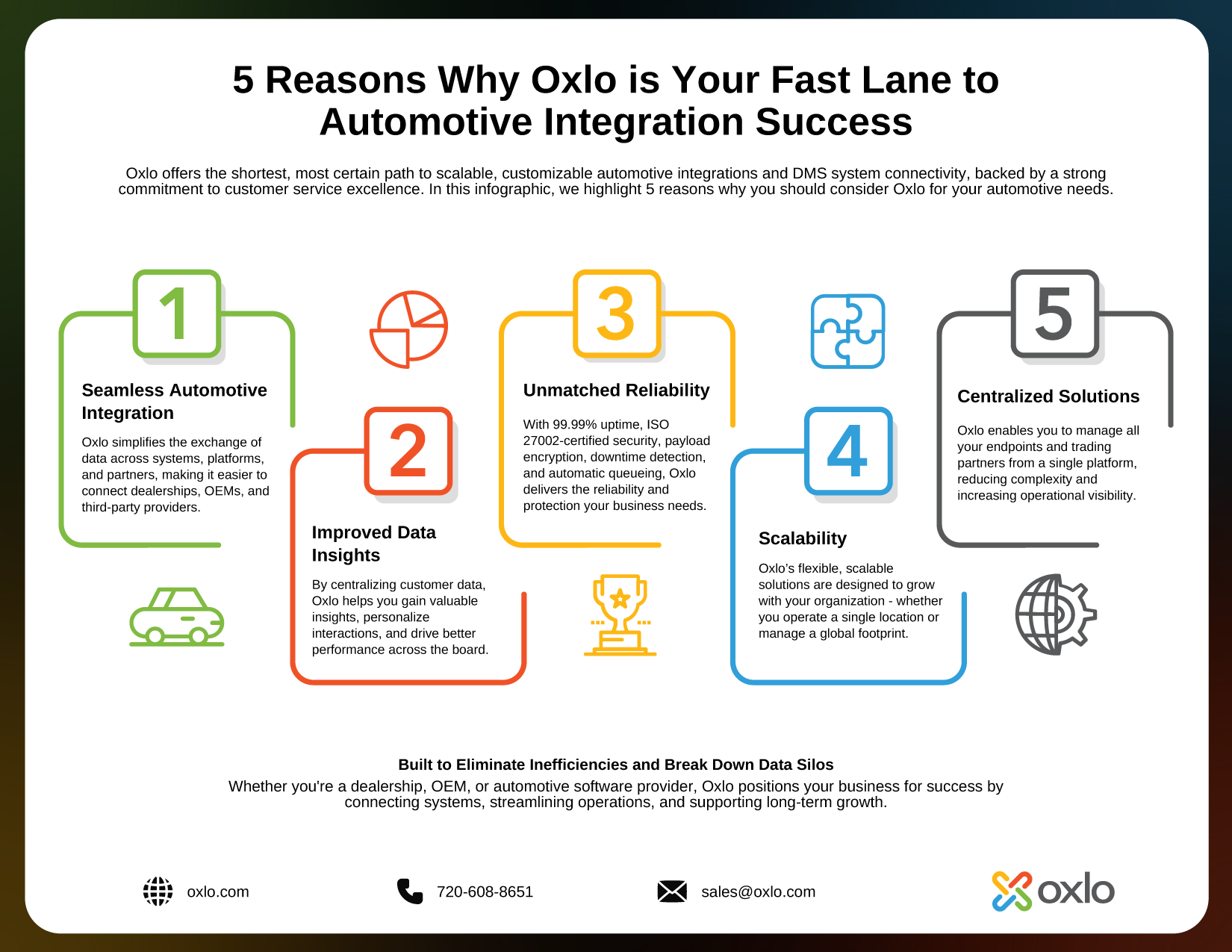 5 Reasons Why Oxlo is Your Fast Lane to Automotive Integration Success

Oxlo offers the shortest, most certain path to scalable, customizable automotive integrations and DMS system connectivity, backed by a strong commitment to customer service excellence. In this infographic, we highlight 5 reasons why you should consider Oxlo for your automotive needs.

1

Seamless Automotive Integration

Oxlo simplifies the exchange of data across systems, platforms, and partners, making it easier to connect dealerships, OEMs, and third-party providers.

2

Improved Data Insights

By centralizing customer data, Oxlo helps you gain valuable insights, personalize interactions, and drive better performance across the board.

3

Unmatched Reliability

With 99.99% uptime, ISO 27002-certified security, payload encryption, downtime detection, and automatic queueing, Oxlo delivers the reliability and protection your business needs.

4

Scalability

Oxlo's flexible, scalable solutions are designed to grow with your organization - whether you operate a single location or manage a global footprint.

5

Centralized Solutions

Oxlo enables you to manage all your endpoints and trading partners from a single platform, reducing complexity and increasing operational visibility.

Built to Eliminate Inefficiencies and Break Down Data Silos

Whether you're a dealership, OEM, or automotive software provider, Oxlo positions your business for success by connecting systems, streamlining operations, and supporting long-term growth.

oxlo.com

720-608-8651

sales@oxlo.com

oxlo